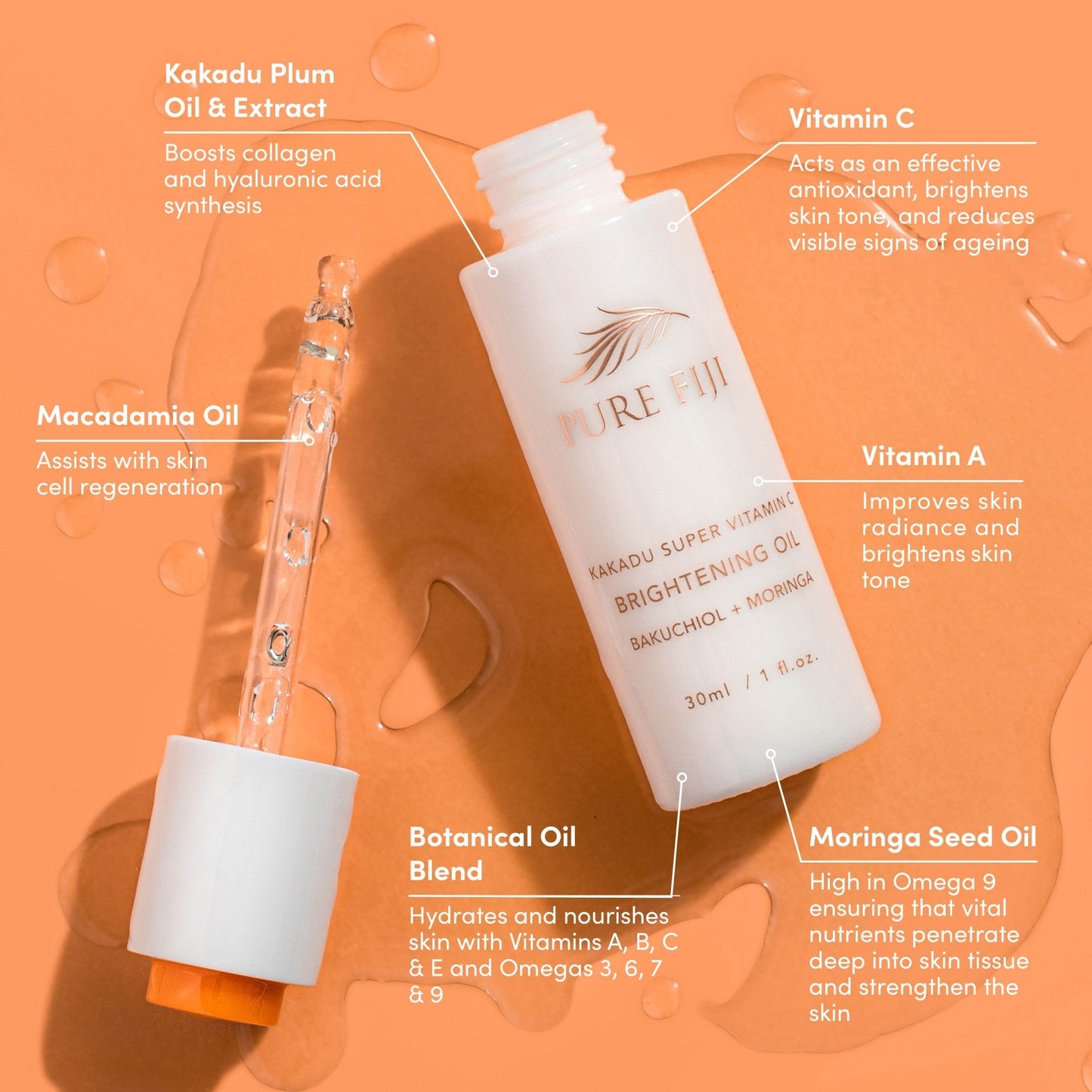 Kakadu Plum Oil & Extract

Boosts collagen and hyaluronic acid synthesis

Vitamin C

Acts as an effective antioxidant, brightens skin tone, and reduces visible signs of ageing

Macadamia Oil

Assists with skin cell regeneration

PURE FIJI

KAKADU SUPER VITAMIN C
BRIGHTENING OIL
BAKUCHIOL + MORINGA

30ml / 1 fl.oz.

Vitamin A

Improves skin radiance and brightens skin tone

Botanical Oil Blend

Hydrates and nourishes skin with Vitamins A, B, C & E and Omegas 3, 6, 7 & 9

Moringa Seed Oil

High in Omega 9 ensuring that vital nutrients penetrate deep into skin tissue and strengthen the skin